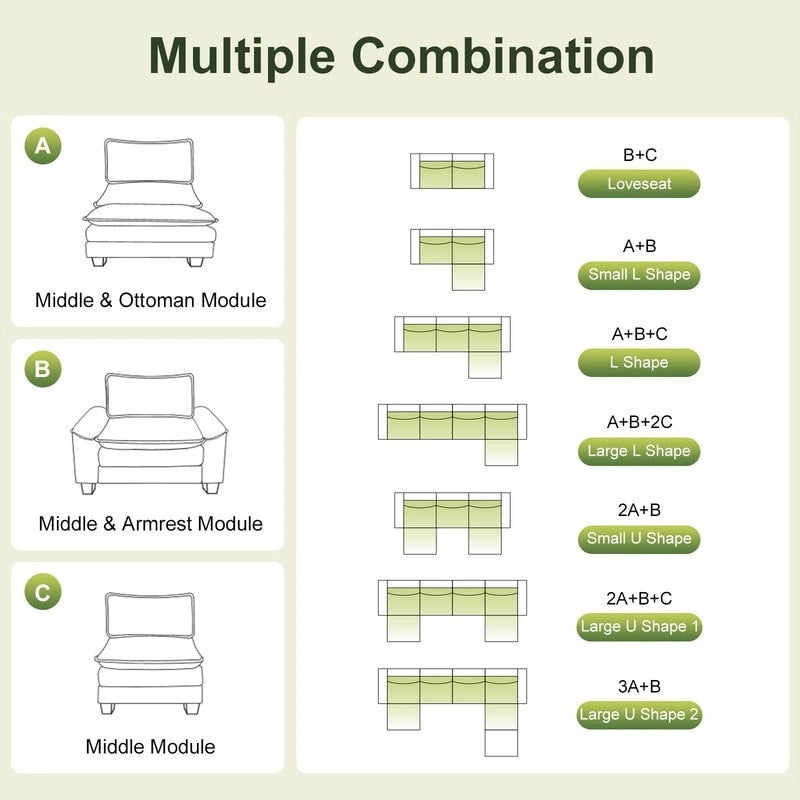 Multiple Combination

A

Middle & Ottoman Module

B

Middle & Armrest Module

C

Middle Module

B+C
Loveseat

A+B
Small L Shape

A+B+C
L Shape

A+B+2C
Large L Shape

2A+B
Small U Shape

2A+B+C
Large U Shape 1

3A+B
Large U Shape 2