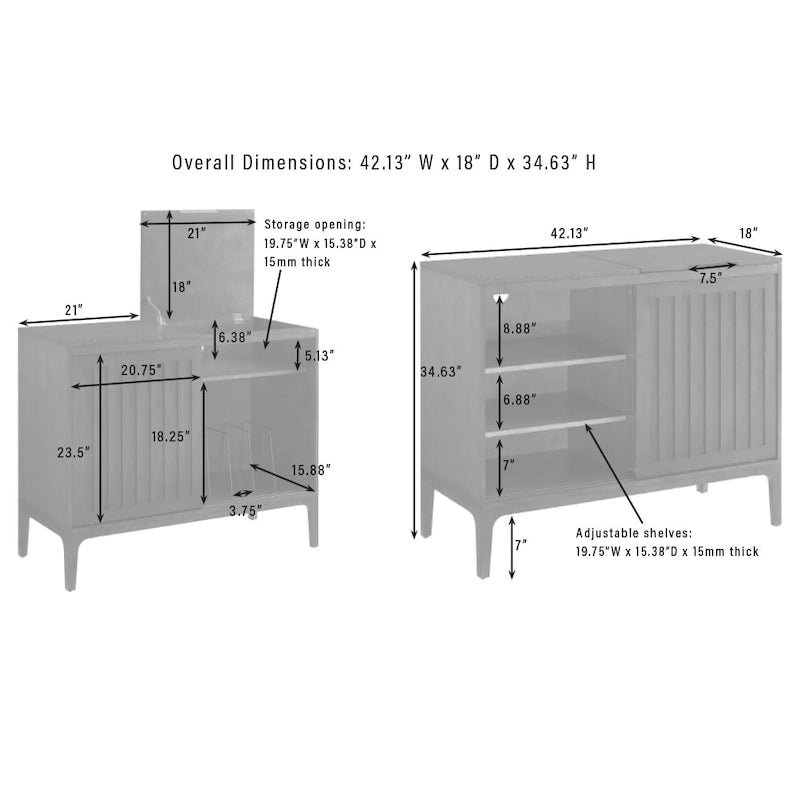 Overall Dimensions: 42.13" W x 18" D x 34.63" H

21"

Storage opening: 19.75"W x 15.38"D x 15mm thick

18"

21"

6.38"

5.13"

20.75"

23.5"

18.25"

15.88"

3.75"

42.13"

18"

7.5"

34.63"

8.88"

6.88"

7"

7"

Adjustable shelves: 19.75"W x 15.38"D x 15mm thick